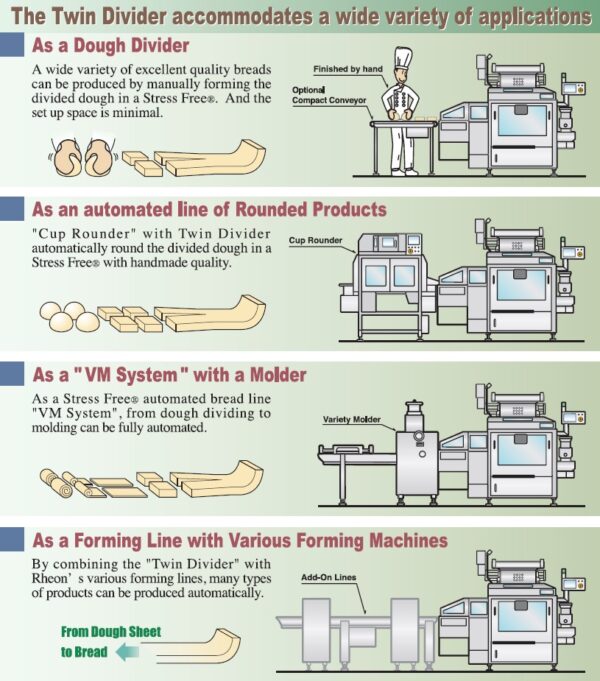 The Twin Divider accommodates a wide variety of applications

As a Dough Divider

A wide variety of excellent quality breads can be produced by manually forming the divided dough in a Stress Free®. And the set up space is minimal.

Finished by hand

Optional Compact Conveyor

As an automated line of Rounded Products

"Cup Rounder" with Twin Divider automatically round the divided dough in a Stress Free® with handmade quality.

Cup Rounder

As a "VM System" with a Molder

As a Stress Free® automated bread line "VM System", from dough dividing to molding can be fully automated.

Variety Molder

As a Forming Line with Various Forming Machines

By combining the "Twin Divider" with Rheon' s various forming lines, many types of products can be produced automatically.

Add-On Lines

From Dough Sheet to Bread